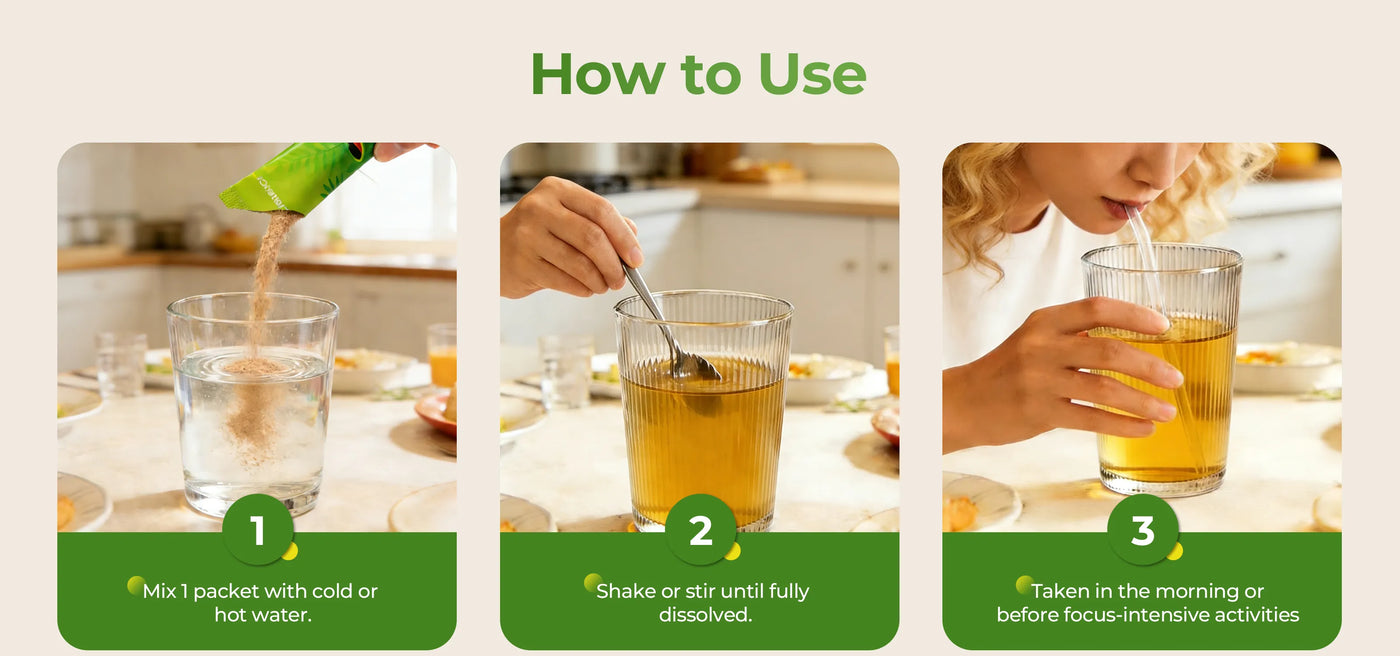 How to Use

1

Mix 1 packet with cold or hot water.

2

Shake or stir until fully dissolved.

3

Taken in the morning or before focus-intensive activities